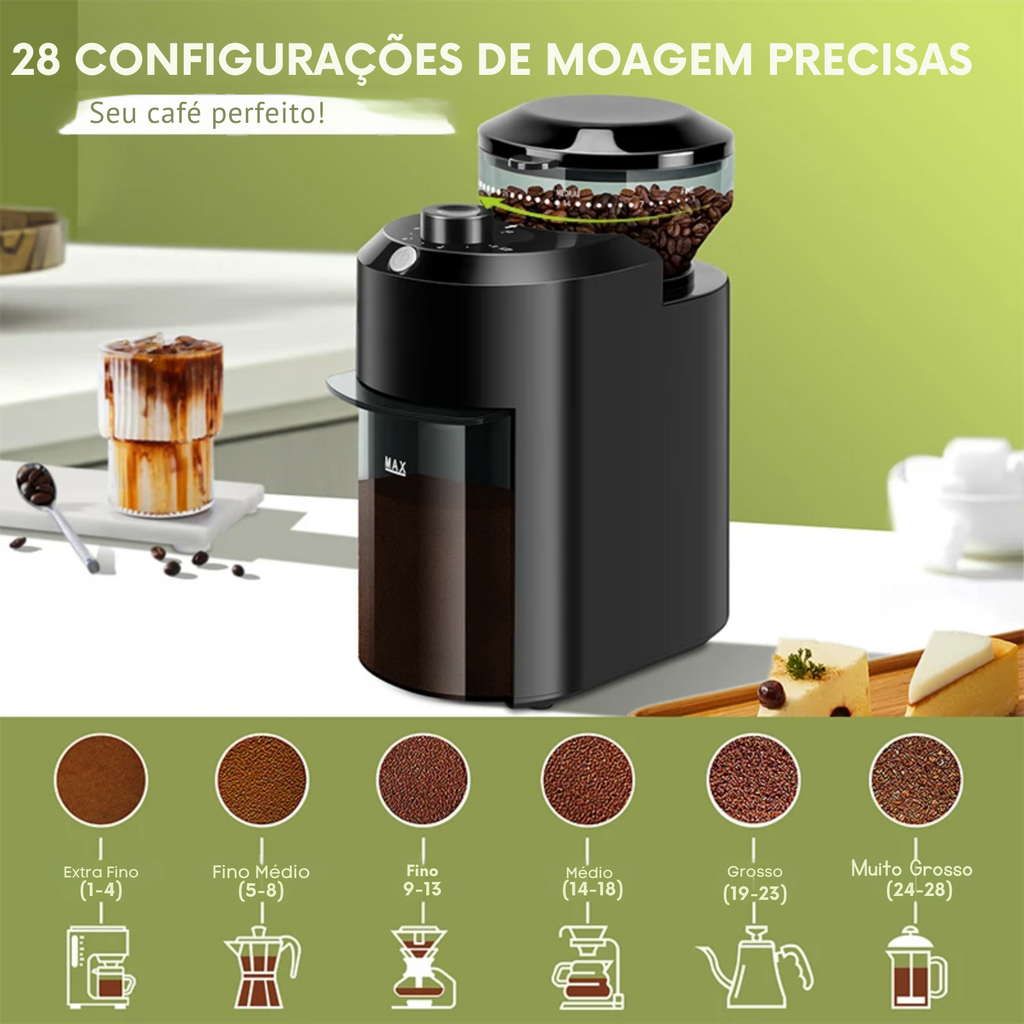 28 CONFIGURAÇÕES DE MOAGEM PRECISAS

Seu café perfeito!

MAX

Extra Fino
(1-4)

Fino Médio
(5-8)

Fino
9-13

Médio
(14-18)

Grosso
(19-23)

Muito Grosso
(24-28)