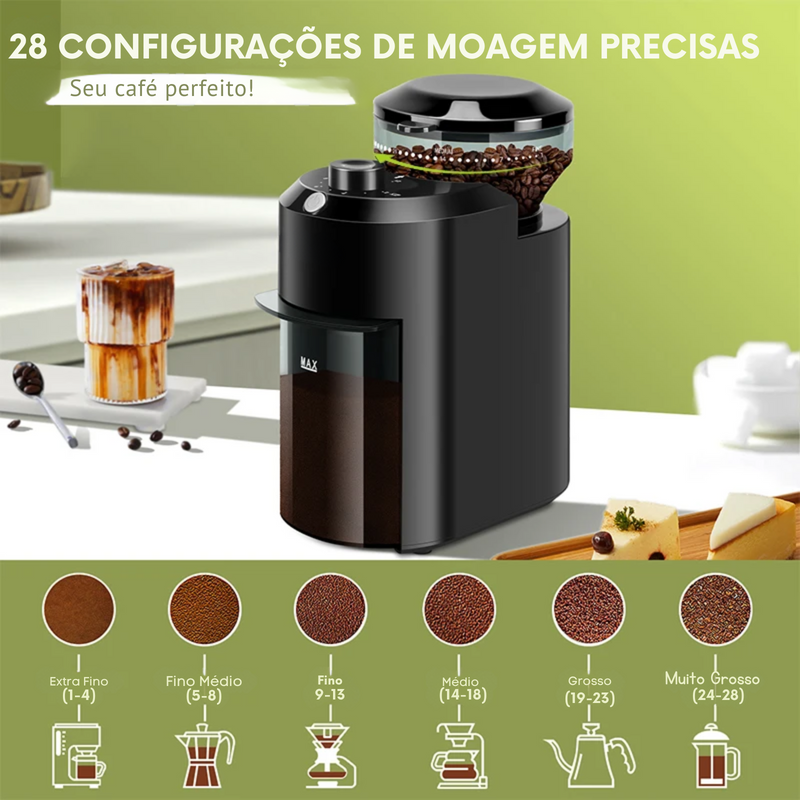 28 CONFIGURAÇÕES DE MOAGEM PRECISAS

Seu café perfeito!

MAX

Extra Fino
(1-4)

Fino Médio
(5-8)

Fino
9-13

Médio
(14-18)

Grosso
(19-23)

Muito Grosso
(24-28)