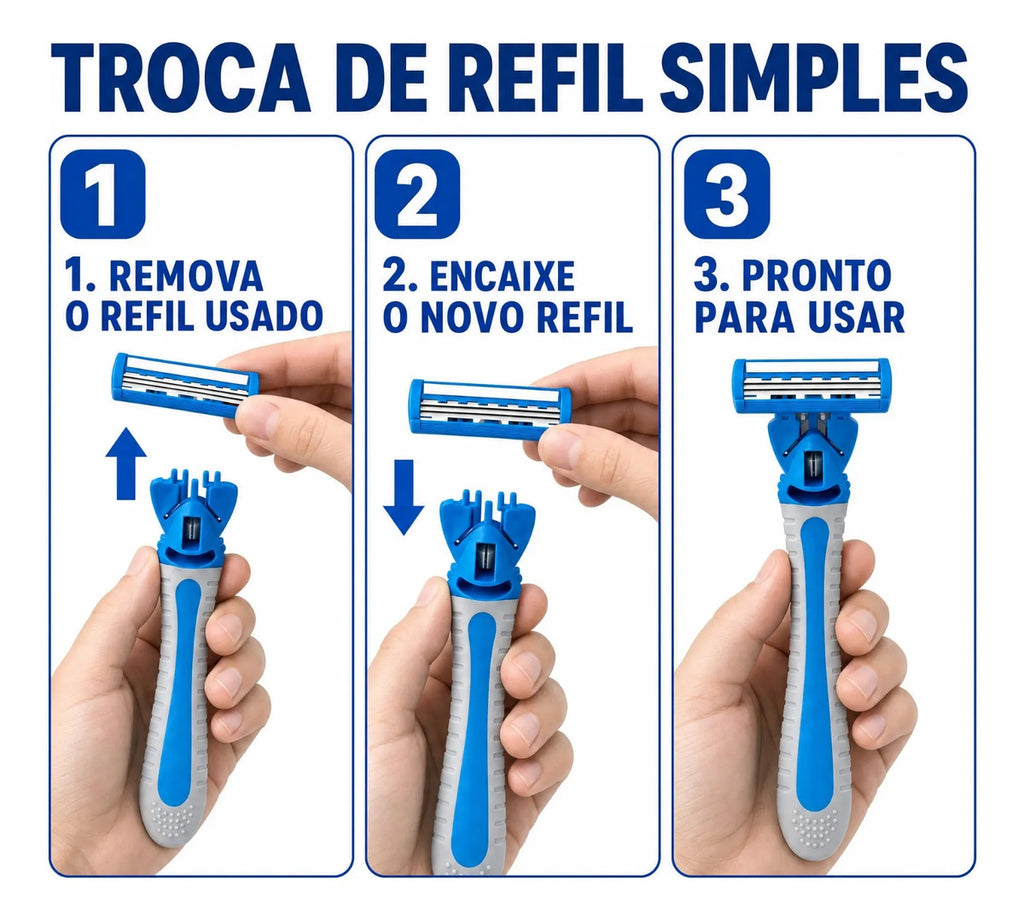 TROCA DE REFIL SIMPLES

1

1. REMOVA O REFIL USADO

2

2. ENCAIXE O NOVO REFIL

3

3. PRONTO PARA USAR